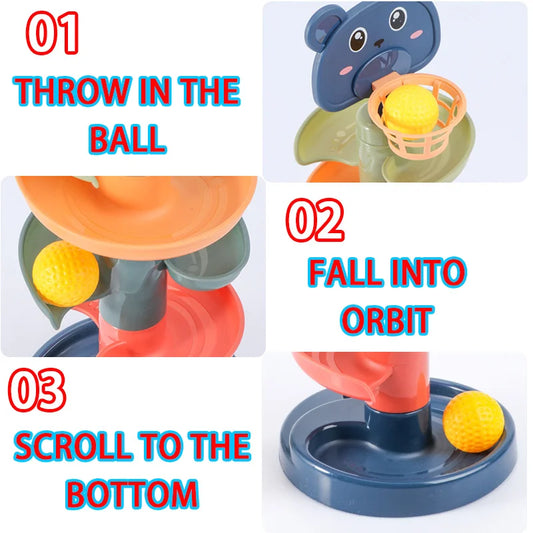 01

THROW IN THE BALL

02

FALL INTO ORBIT

03

SCROLL TO THE BOTTOM